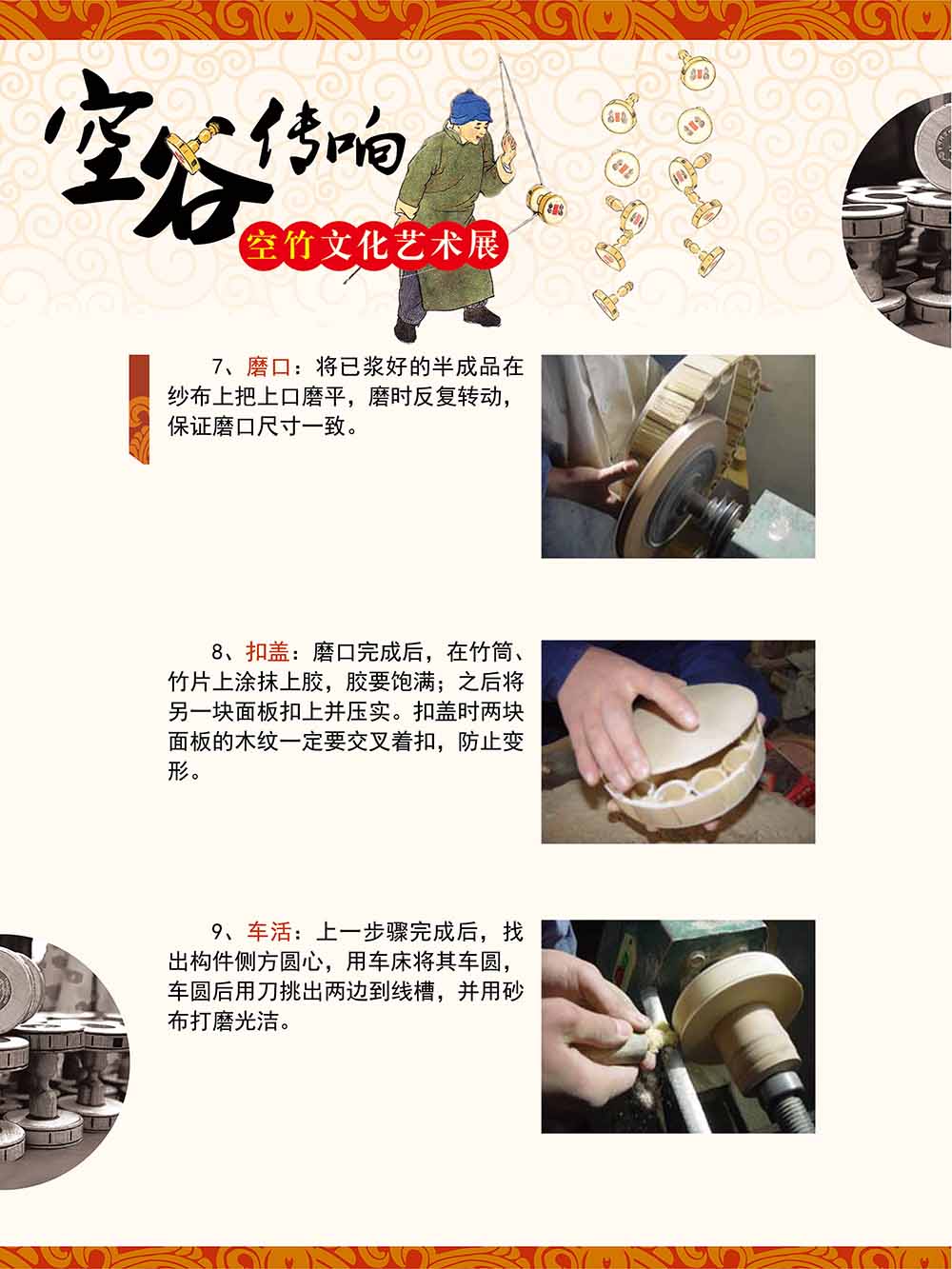 空谷传响

空竹文化艺术展

7、磨口：将已浆好的半成品在纱布上把上口磨平，磨时反复转动，保证磨口尺寸一致。

8、扣盖：磨口完成后，在竹筒、竹片上涂抹上胶，胶要饱满；之后将另一块面板扣上并压实。扣盖时两块面板的木纹一定要交叉着扣，防止变形。

9、车活：上一步骤完成后，找出构件侧方圆心，用车床将其车圆，车圆后用刀挑出两边到线槽，并用砂布打磨光洁。