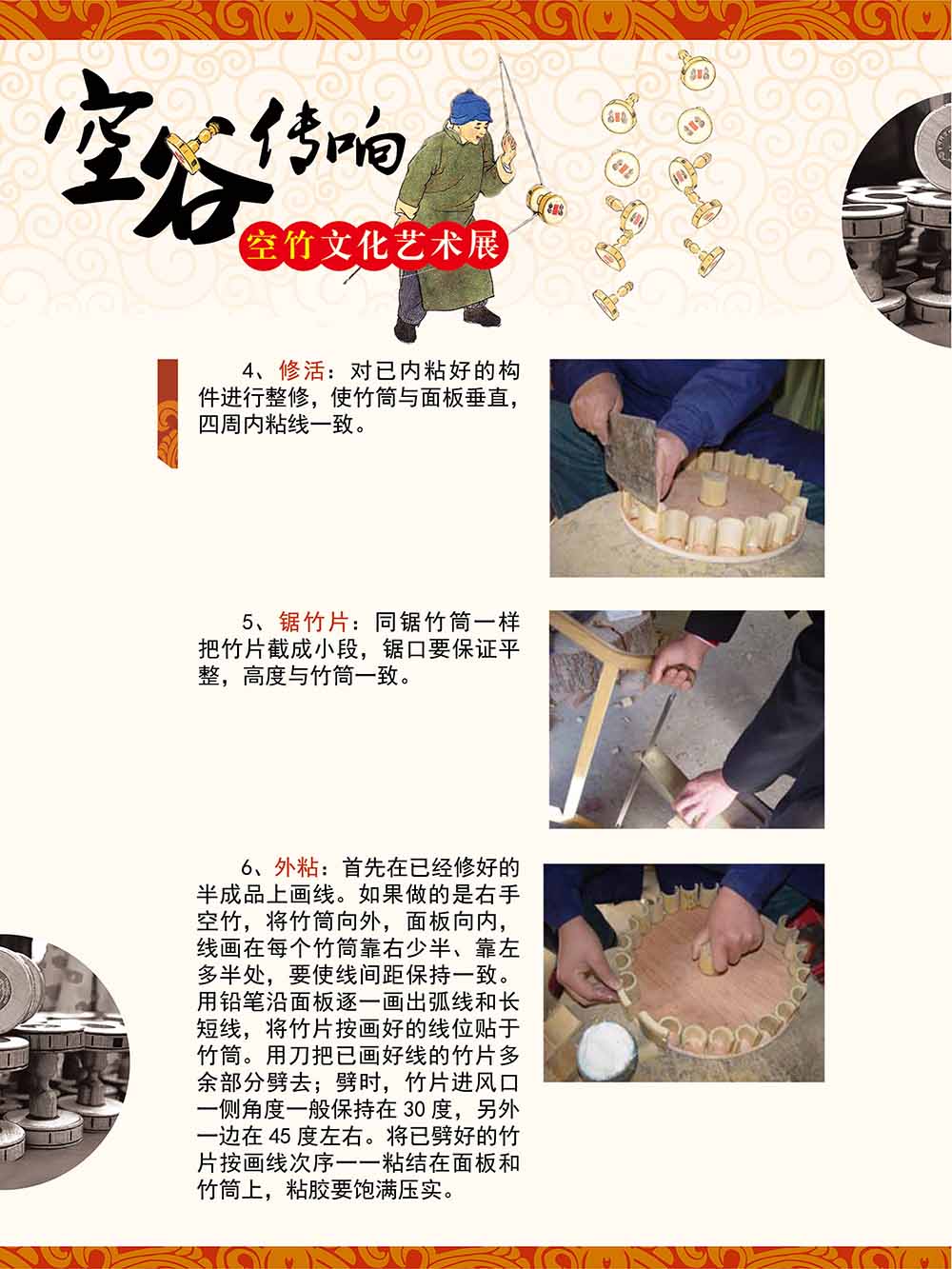 空谷传响

空竹文化艺术展

4、修活：对已内粘好的构件进行整修，使竹筒与面板垂直，四周内粘线一致。

5、锯竹片：同锯竹筒一样把竹片截成小段，锯口要保证平整，高度与竹筒一致。

6、外粘：首先在已经修好的半成品上画线。如果做的是右手空竹，将竹筒向外，面板向内，线画在每个竹筒靠右少半、靠左多半处，要使线间距保持一致。用铅笔沿面板逐一画出弧线和长短线，将竹片按画好的线位贴于竹筒。用刀把已画好线的竹片多余部分劈去；劈时，竹片进风口一侧角度一般保持在 30 度，另外一边在 45 度左右。将已劈好的竹片按画线次序一一粘结在面板和竹筒上，粘胶要饱满压实。