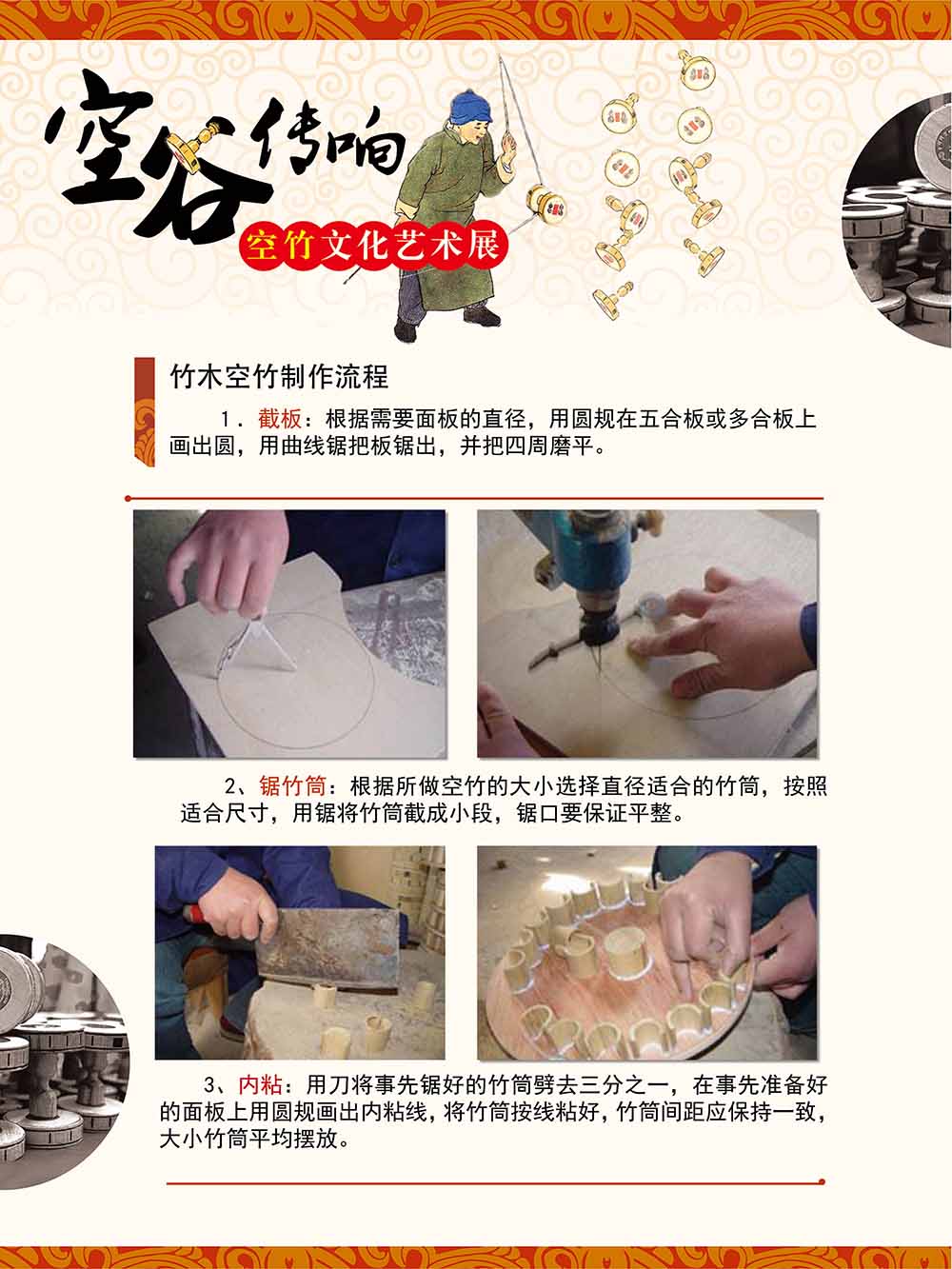 空谷传响

空竹文化艺术展

竹木空竹制作流程

1．截板：根据需要面板的直径，用圆规在五合板或多合板上画出圆，用曲线锯把板锯出，并把四周磨平。

2、锯竹筒：根据所做空竹的大小选择直径适合的竹筒，按照适合尺寸，用锯将竹筒截成小段，锯口要保证平整。

3、内粘：用刀将事先锯好的竹筒劈去三分之一，在事先准备好的面板上用圆规画出内粘线，将竹筒按线粘好，竹筒间距应保持一致，大小竹筒平均摆放。